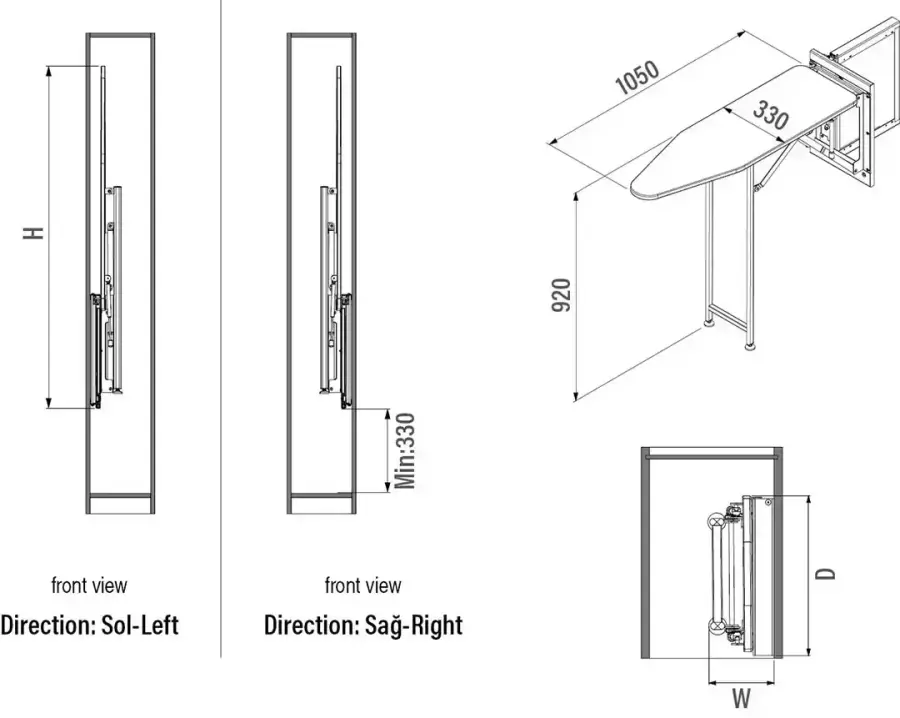 H

front view

Direction: Sol-Left

Min:330

front view

Direction: Sağ-Right

1050

330

920

D

W